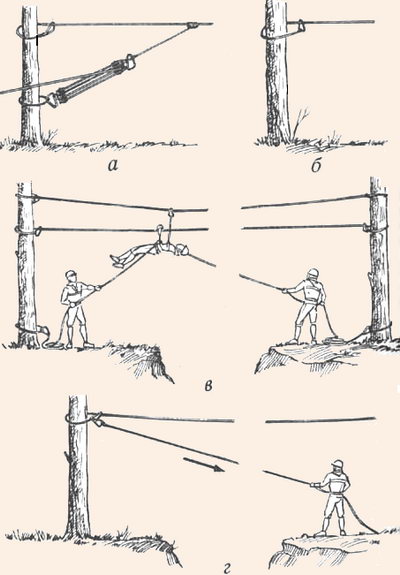 а

б

в

г